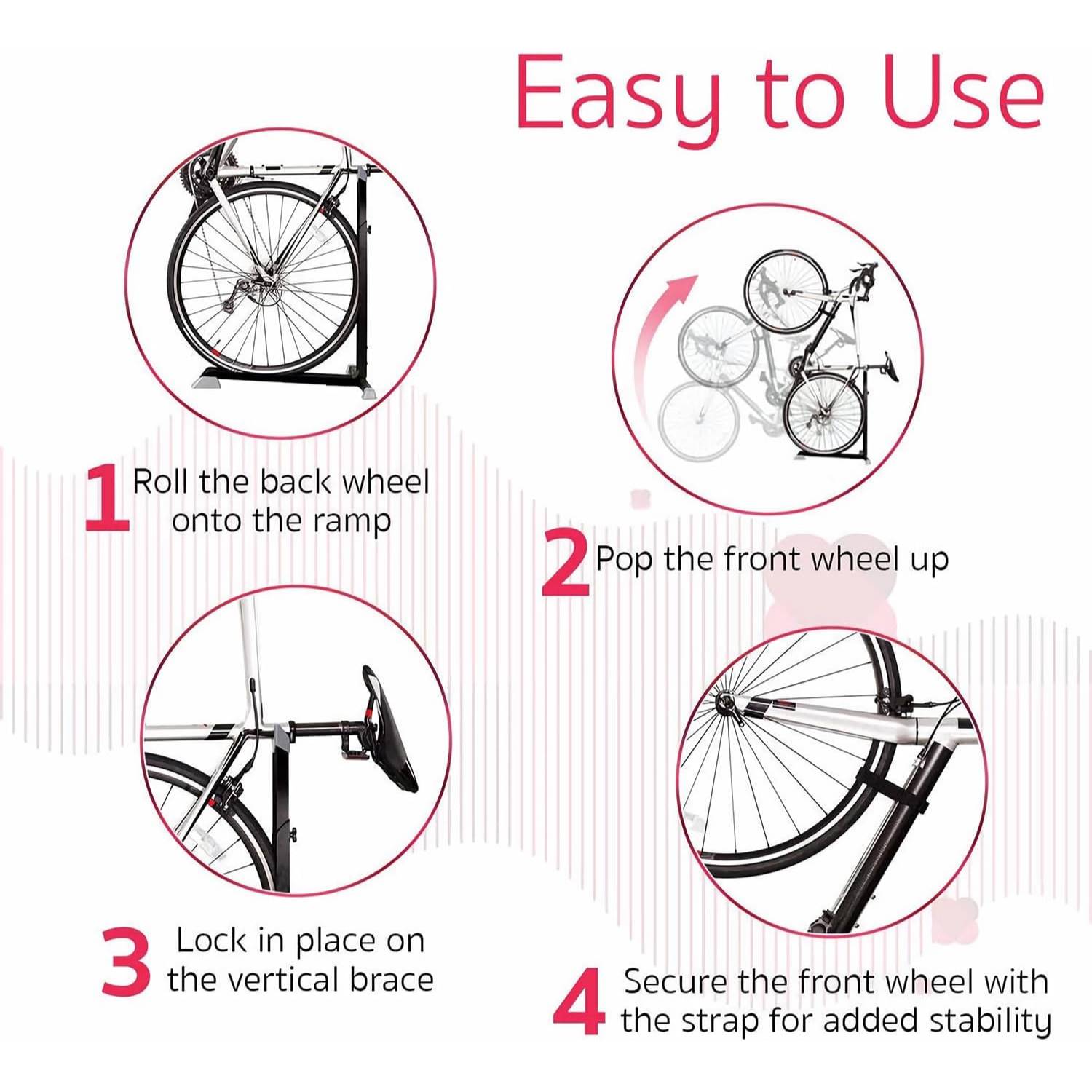 Easy to Use

1 Roll the back wheel onto the ramp

2 Pop the front wheel up

3 Lock in place on the vertical brace

4 Secure the front wheel with the strap for added stability